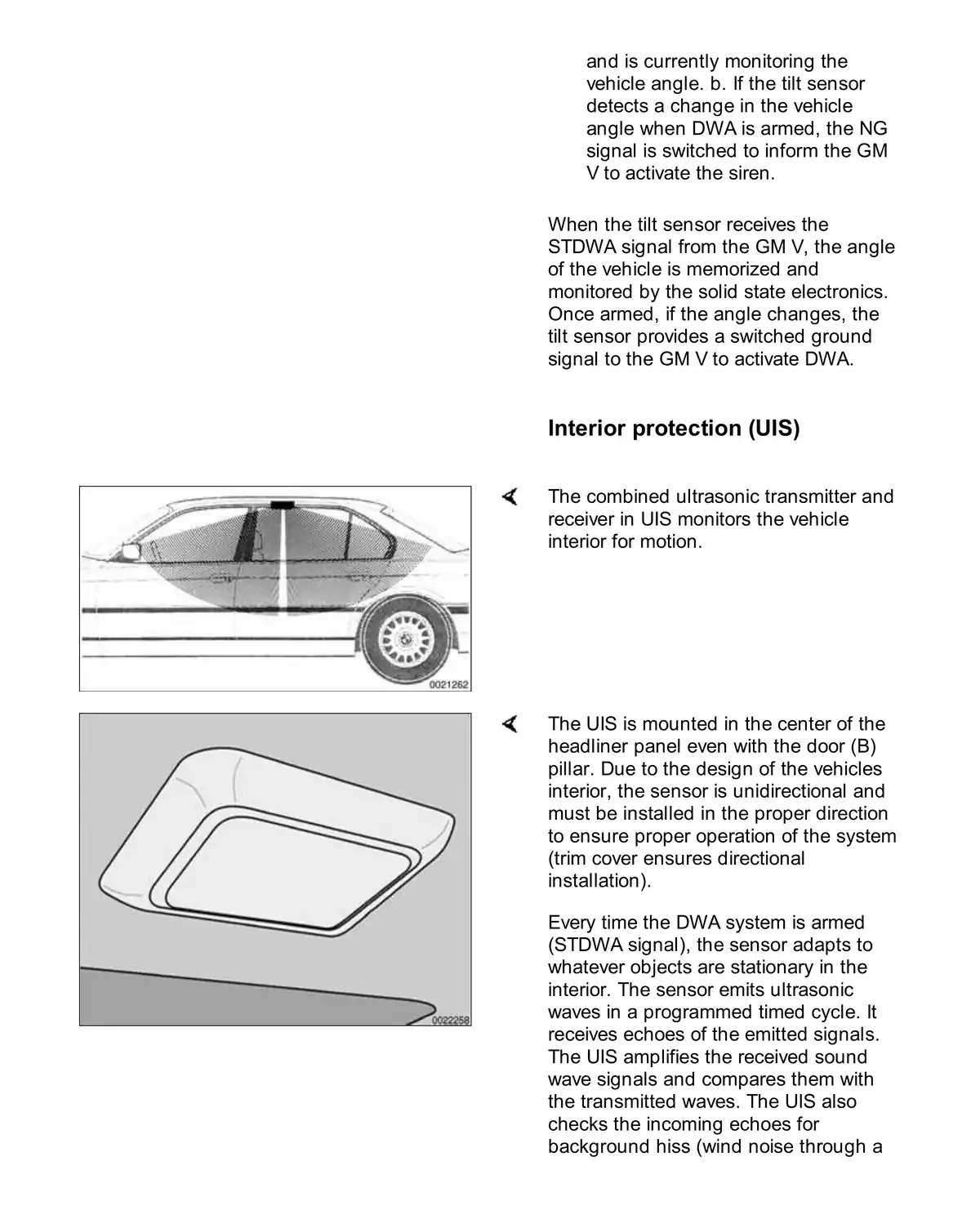 and is currently monitoring the vehicle angle. b. If the tilt sensor detects a change in the vehicle angle when DWA is armed, the NG signal is switched to inform the GM V to activate the siren.

When the tilt sensor receives the STDWA signal from the GM V, the angle of the vehicle is memorized and monitored by the solid state electronics. Once armed, if the angle changes, the tilt sensor provides a switched ground signal to the GM V to activate DWA.

Interior protection (UIS)

0021262

The combined ultrasonic transmitter and receiver in UIS monitors the vehicle interior for motion.

0022258

The UIS is mounted in the center of the headliner panel even with the door (B) pillar. Due to the design of the vehicles interior, the sensor is unidirectional and must be installed in the proper direction to ensure proper operation of the system (trim cover ensures directional installation).

Every time the DWA system is armed (STDWA signal), the sensor adapts to whatever objects are stationary in the interior. The sensor emits ultrasonic waves in a programmed timed cycle. It receives echoes of the emitted signals. The UIS amplifies the received sound wave signals and compares them with the transmitted waves. The UIS also checks the incoming echoes for background hiss (wind noise through a