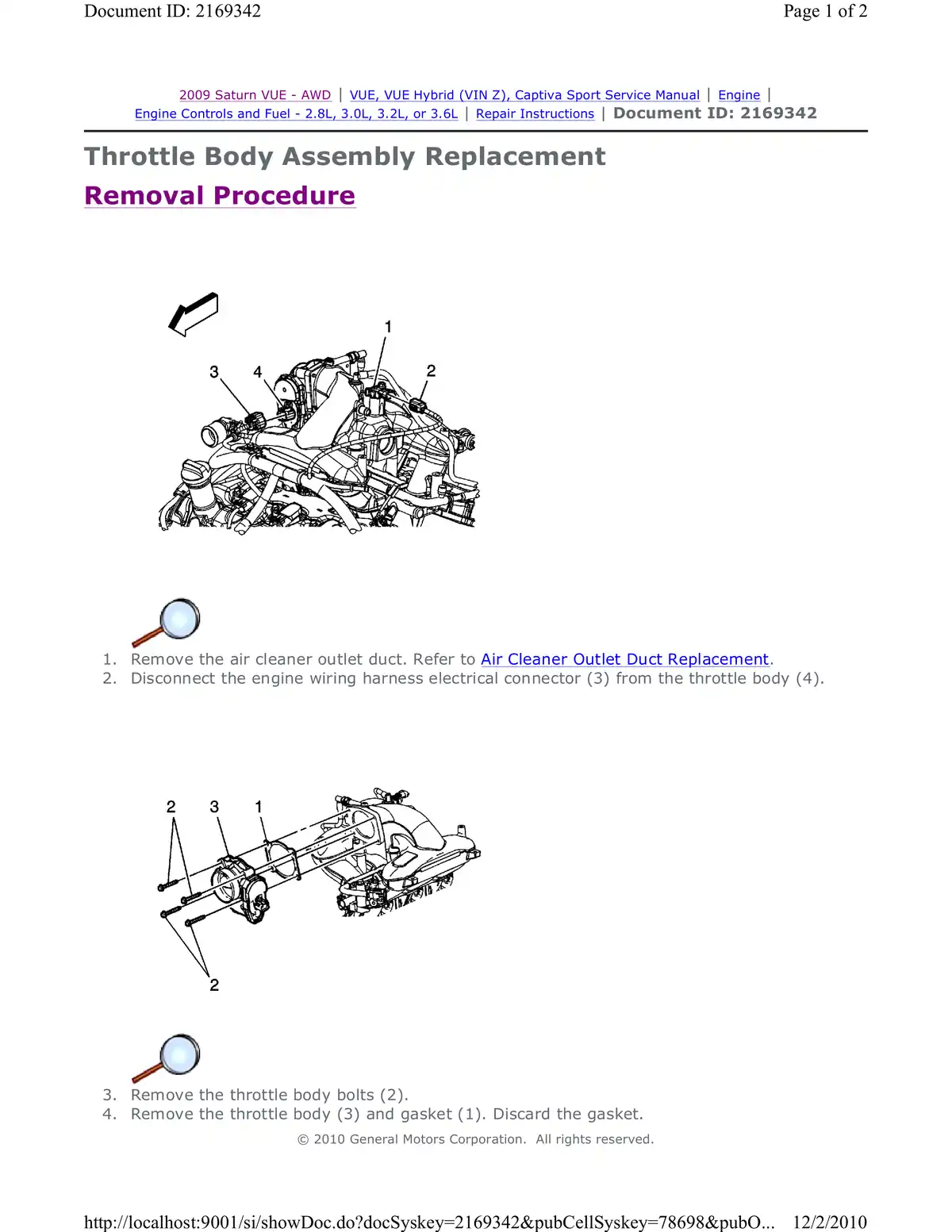 Document ID: 2169342

Page 1 of 2

2009 Saturn VUE - AWD | VUE, VUE Hybrid (VIN Z), Captiva Sport Service Manual | Engine | Engine Controls and Fuel - 2.8L, 3.0L, 3.2L, or 3.6L | Repair Instructions | Document ID: 2169342

Throttle Body Assembly Replacement

Removal Procedure

1

3

4

2

1. Remove the air cleaner outlet duct. Refer to Air Cleaner Outlet Duct Replacement.
2. Disconnect the engine wiring harness electrical connector (3) from the throttle body (4).

2

3

1

2

3. Remove the throttle body bolts (2).
4. Remove the throttle body (3) and gasket (1). Discard the gasket.

© 2010 General Motors Corporation. All rights reserved.

http://localhost:9001/si/showDoc.do?docSyskey=2169342&pubCellSyskey=78698&pubO... 12/2/2010