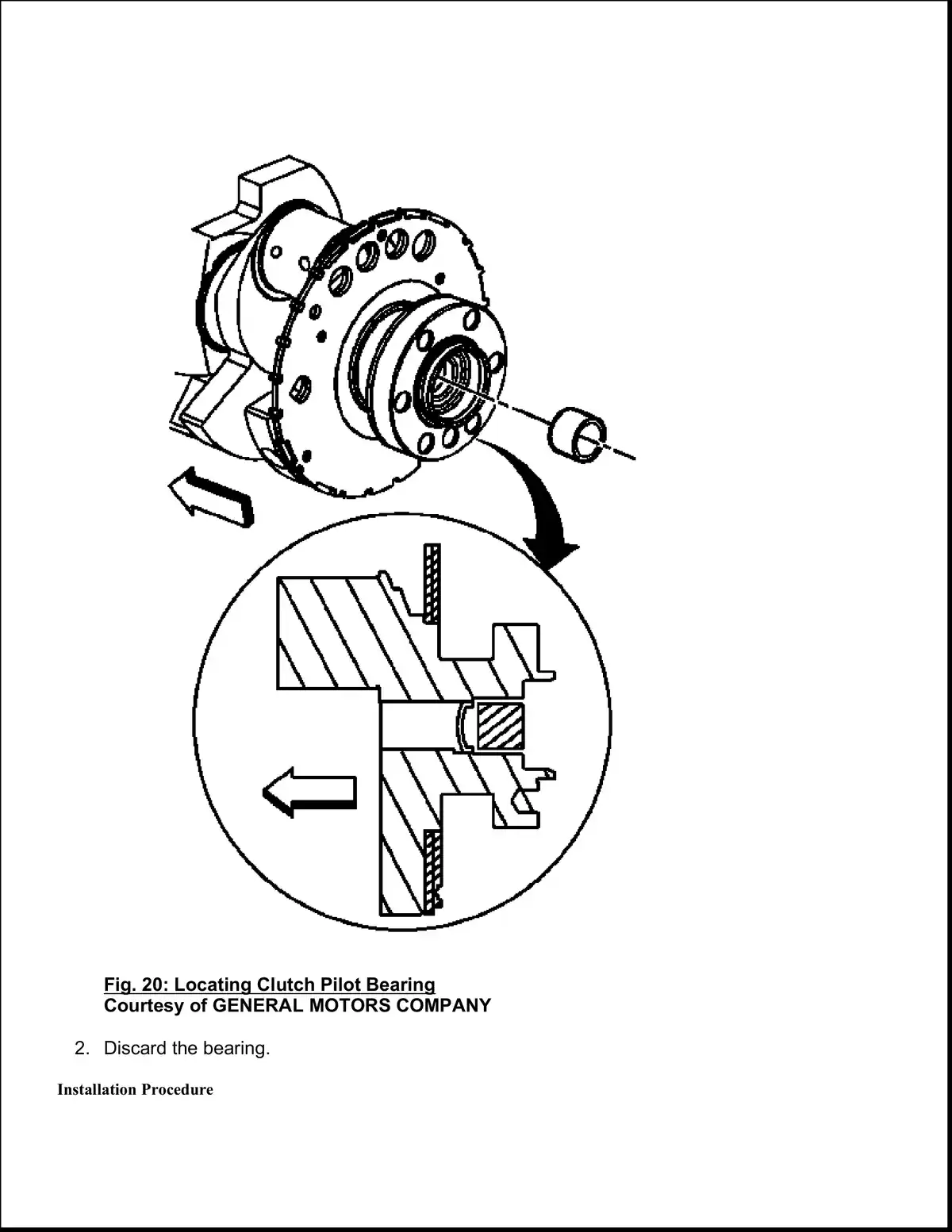 Fig. 20: Locating Clutch Pilot Bearing
Courtesy of GENERAL MOTORS COMPANY

2. Discard the bearing.

Installation Procedure