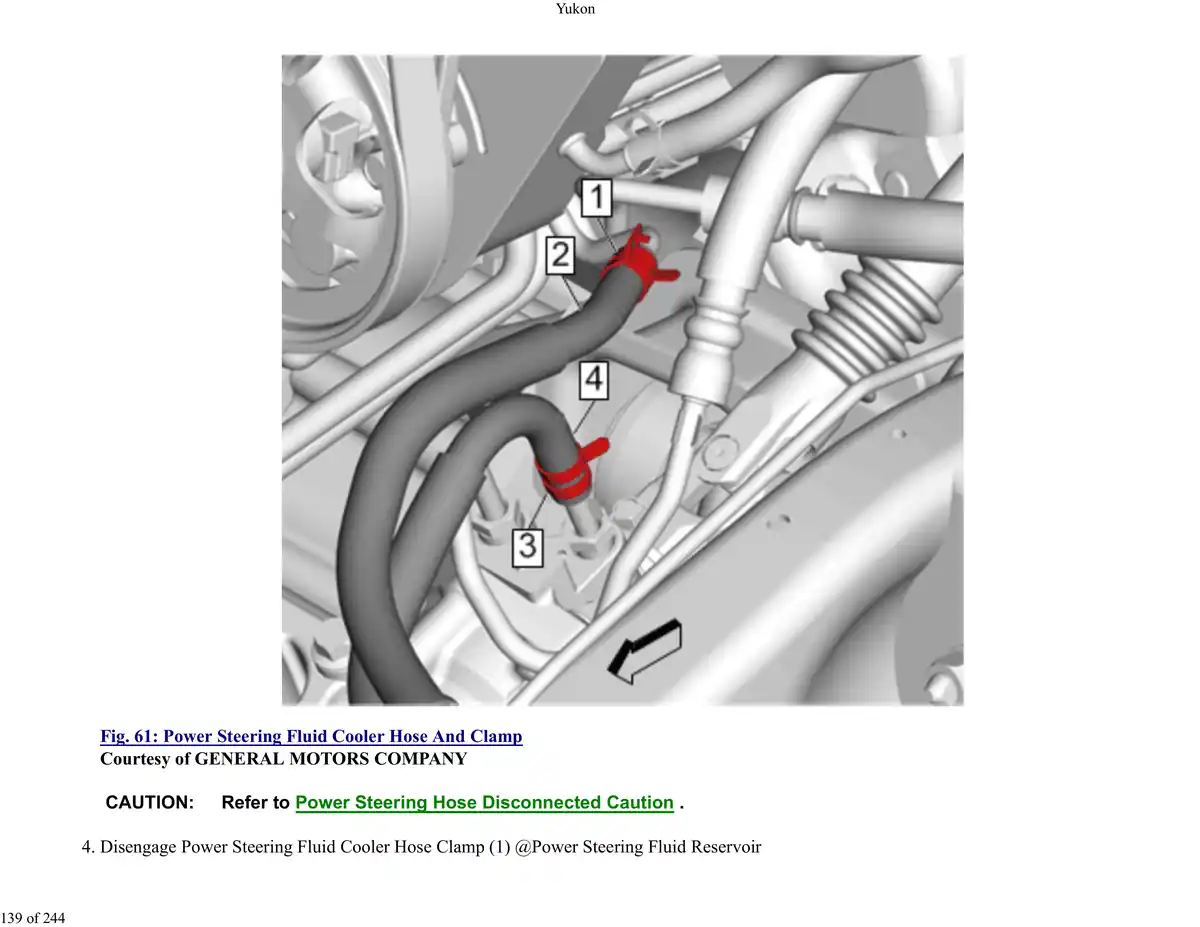 Yukon

1

2

4

3

Fig. 61: Power Steering Fluid Cooler Hose And Clamp
Courtesy of GENERAL MOTORS COMPANY

CAUTION: Refer to Power Steering Hose Disconnected Caution .

4. Disengage Power Steering Fluid Cooler Hose Clamp (1) @Power Steering Fluid Reservoir

139 of 244