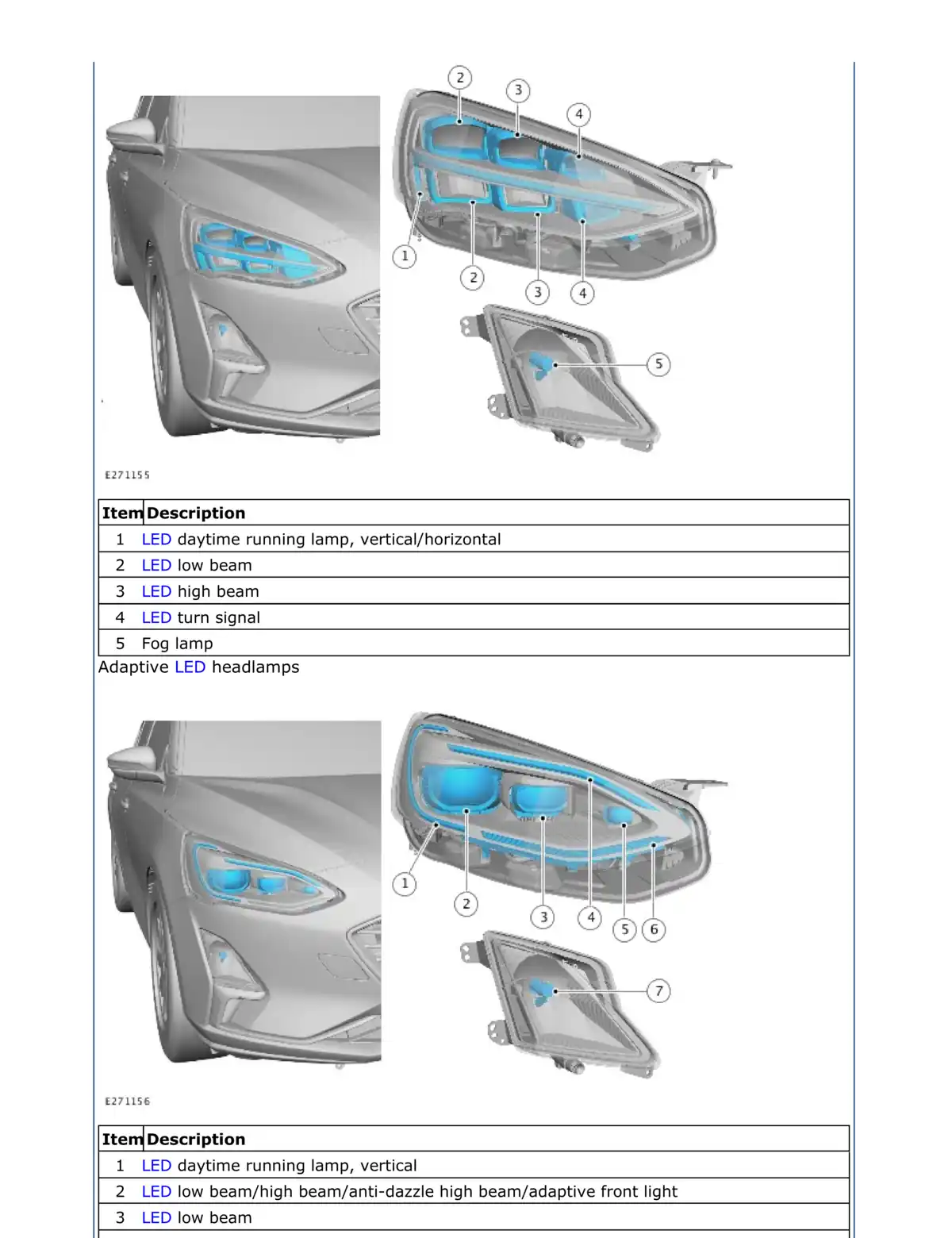 2
3
4
1
2
3
4
5

E271155

| Item | Description |
|---|---|
| 1 | LED daytime running lamp, vertical/horizontal |
| 2 | LED low beam |
| 3 | LED high beam |
| 4 | LED turn signal |
| 5 | Fog lamp |

Adaptive LED headlamps

1
2
3
4
5
6
7

E271156

| Item | Description |
|---|---|
| 1 | LED daytime running lamp, vertical |
| 2 | LED low beam/high beam/anti-dazzle high beam/adaptive front light |
| 3 | LED low beam |