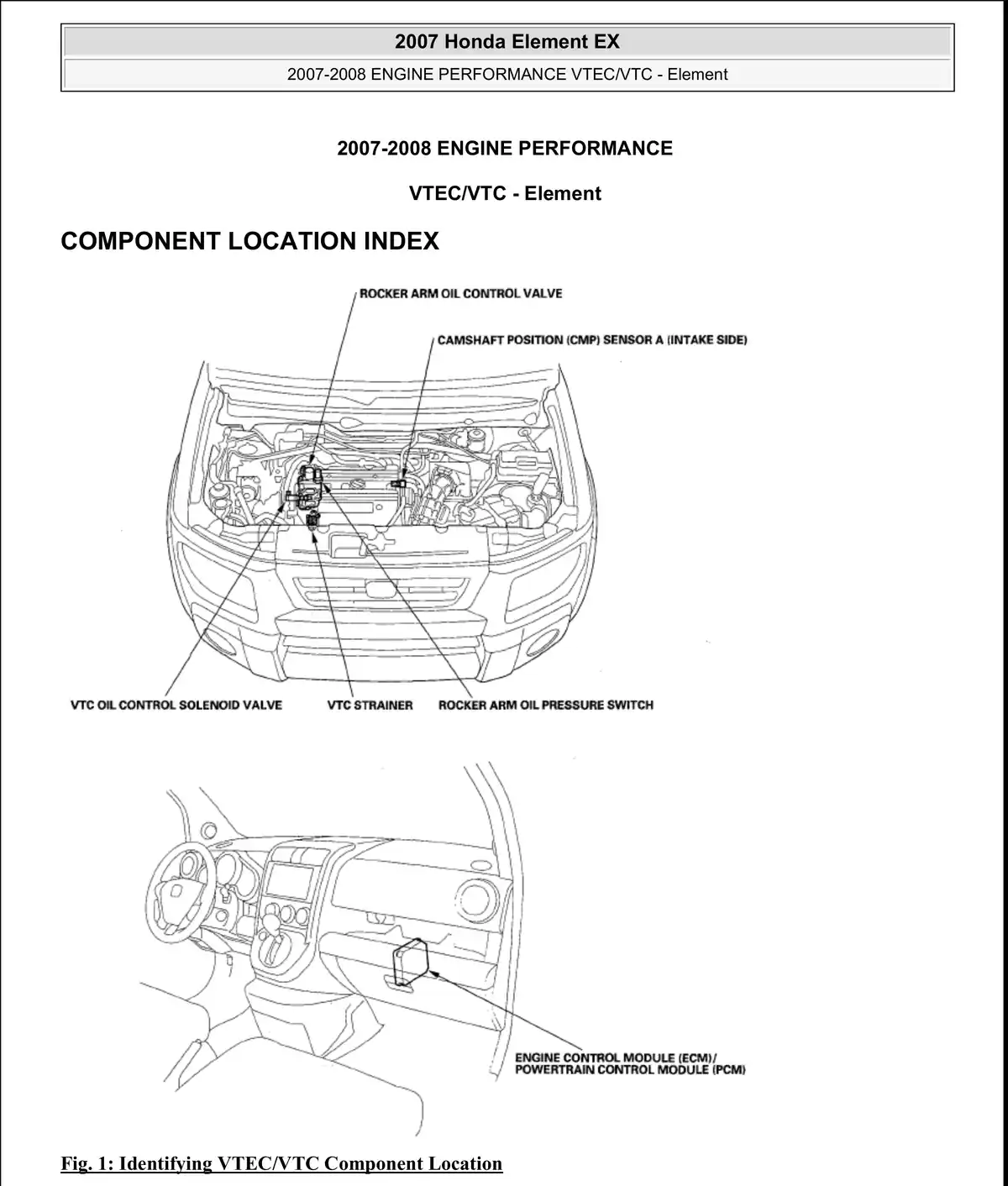 2007 Honda Element EX

2007-2008 ENGINE PERFORMANCE VTEC/VTC - Element

2007-2008 ENGINE PERFORMANCE

VTEC/VTC - Element

COMPONENT LOCATION INDEX

ROCKER ARM OIL CONTROL VALVE

CAMSHAFT POSITION (CMP) SENSOR A (INTAKE SIDE)

VTC OIL CONTROL SOLENOID VALVE

VTC STRAINER

ROCKER ARM OIL PRESSURE SWITCH

ENGINE CONTROL MODULE (ECM)/
POWERTRAIN CONTROL MODULE (PCM)

Fig. 1: Identifying VTEC/VTC Component Location