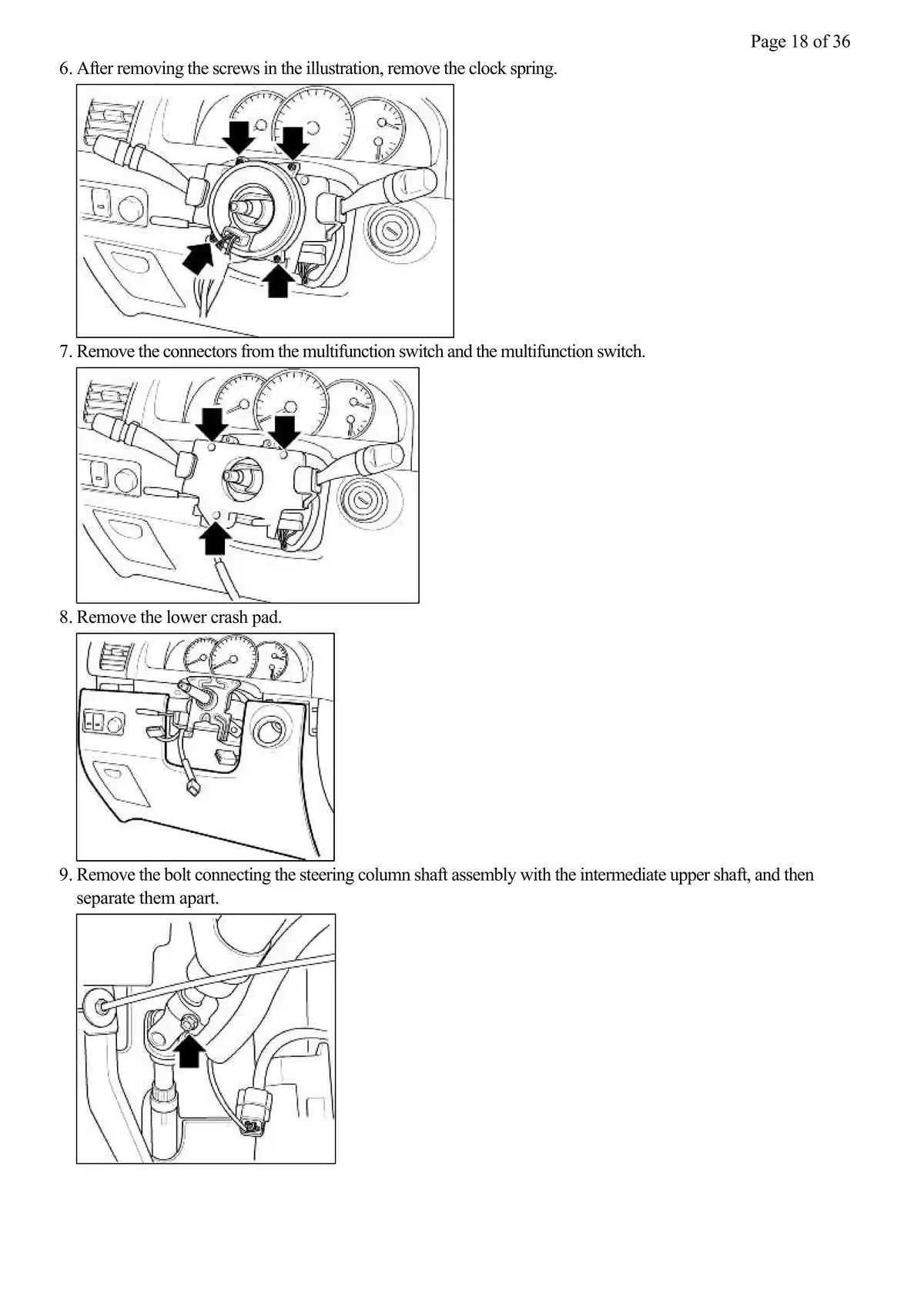 Page 18 of 36

6. After removing the screws in the illustration, remove the clock spring.

7. Remove the connectors from the multifunction switch and the multifunction switch.

8. Remove the lower crash pad.

9. Remove the bolt connecting the steering column shaft assembly with the intermediate upper shaft, and then separate them apart.