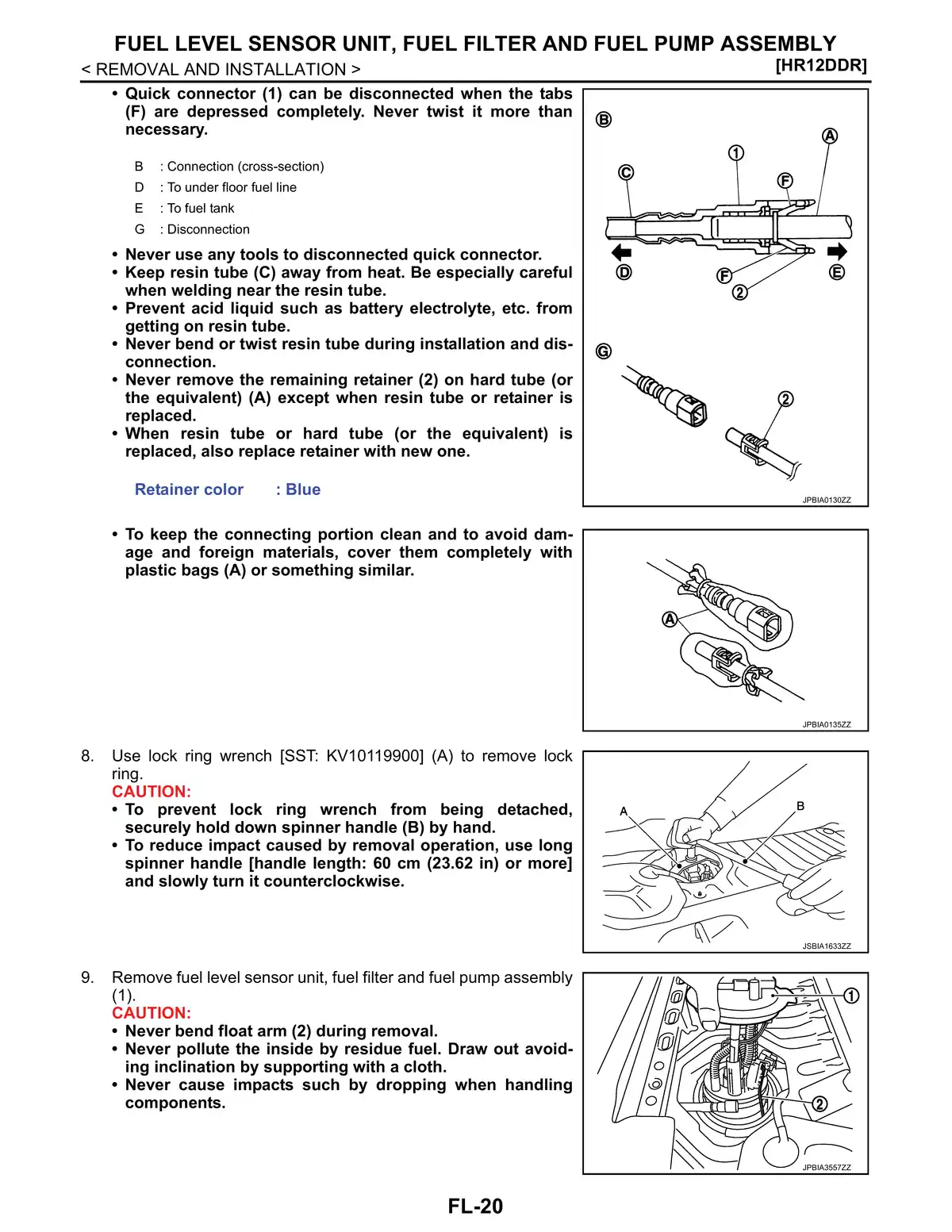 FUEL LEVEL SENSOR UNIT, FUEL FILTER AND FUEL PUMP ASSEMBLY

< REMOVAL AND INSTALLATION >

[HR12DDR]

• Quick connector (1) can be disconnected when the tabs (F) are depressed completely. Never twist it more than necessary.

B : Connection (cross-section)
D : To under floor fuel line
E : To fuel tank
G : Disconnection

• Never use any tools to disconnected quick connector.
• Keep resin tube (C) away from heat. Be especially careful when welding near the resin tube.
• Prevent acid liquid such as battery electrolyte, etc. from getting on resin tube.
• Never bend or twist resin tube during installation and disconnection.
• Never remove the remaining retainer (2) on hard tube (or the equivalent) (A) except when resin tube or retainer is replaced.
• When resin tube or hard tube (or the equivalent) is replaced, also replace retainer with new one.

Retainer color : Blue

B
A
1
C
F
D
F
2
E
G
2
JPBIA0130ZZ

• To keep the connecting portion clean and to avoid damage and foreign materials, cover them completely with plastic bags (A) or something similar.

A
JPBIA0135ZZ

8. Use lock ring wrench [SST: KV10119900] (A) to remove lock ring.
CAUTION:
• To prevent lock ring wrench from being detached, securely hold down spinner handle (B) by hand.
• To reduce impact caused by removal operation, use long spinner handle [handle length: 60 cm (23.62 in) or more] and slowly turn it counterclockwise.

A
B
JSBIA1633ZZ

9. Remove fuel level sensor unit, fuel filter and fuel pump assembly (1).
CAUTION:
• Never bend float arm (2) during removal.
• Never pollute the inside by residue fuel. Draw out avoiding inclination by supporting with a cloth.
• Never cause impacts such by dropping when handling components.

1
2
JPBIA3557ZZ

FL-20