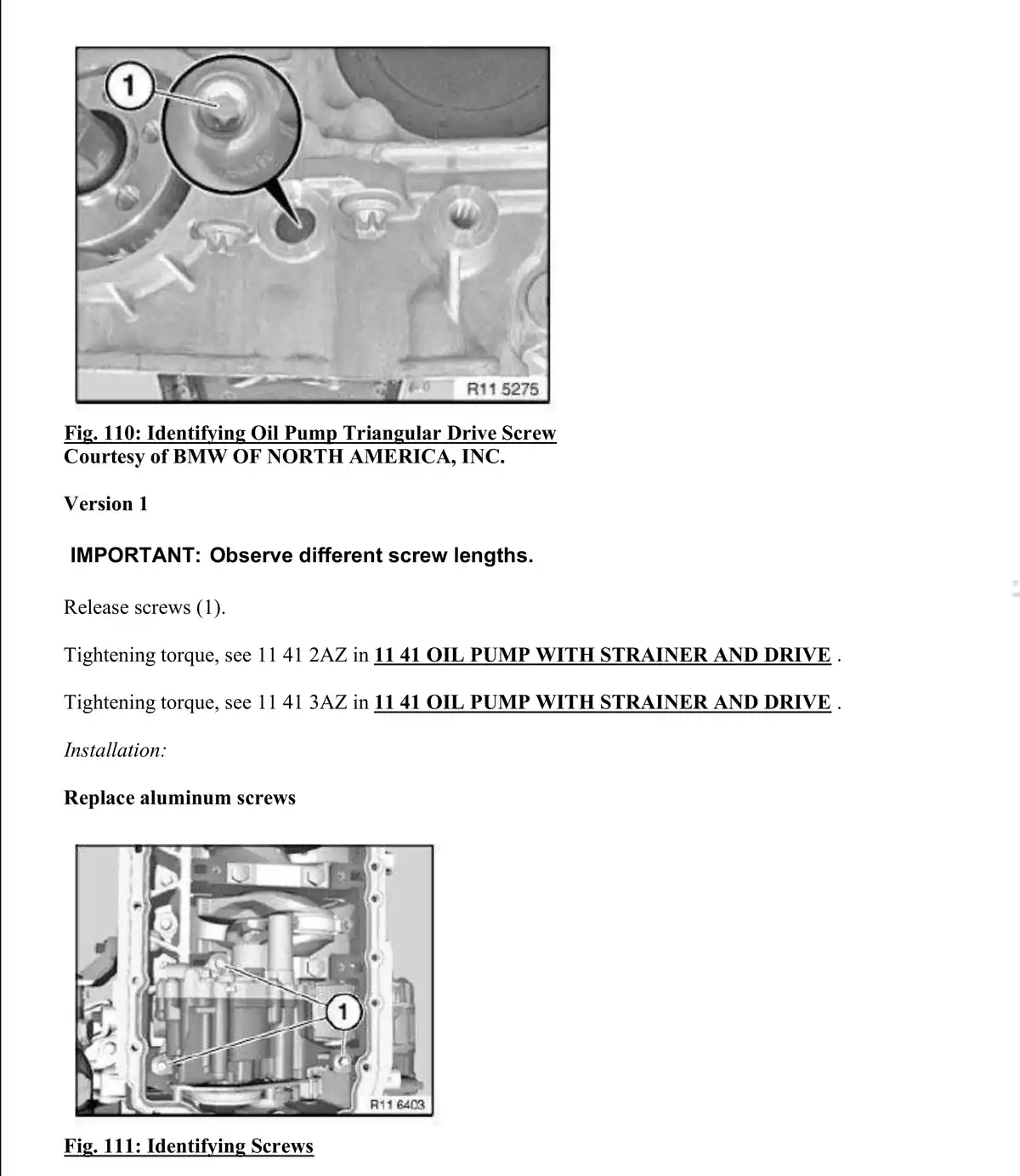 1

R11 5275

Fig. 110: Identifying Oil Pump Triangular Drive Screw
Courtesy of BMW OF NORTH AMERICA, INC.

Version 1

IMPORTANT: Observe different screw lengths.

Release screws (1).

Tightening torque, see 11 41 2AZ in 11 41 OIL PUMP WITH STRAINER AND DRIVE .

Tightening torque, see 11 41 3AZ in 11 41 OIL PUMP WITH STRAINER AND DRIVE .

Installation:

Replace aluminum screws

1

R11 6403

Fig. 111: Identifying Screws