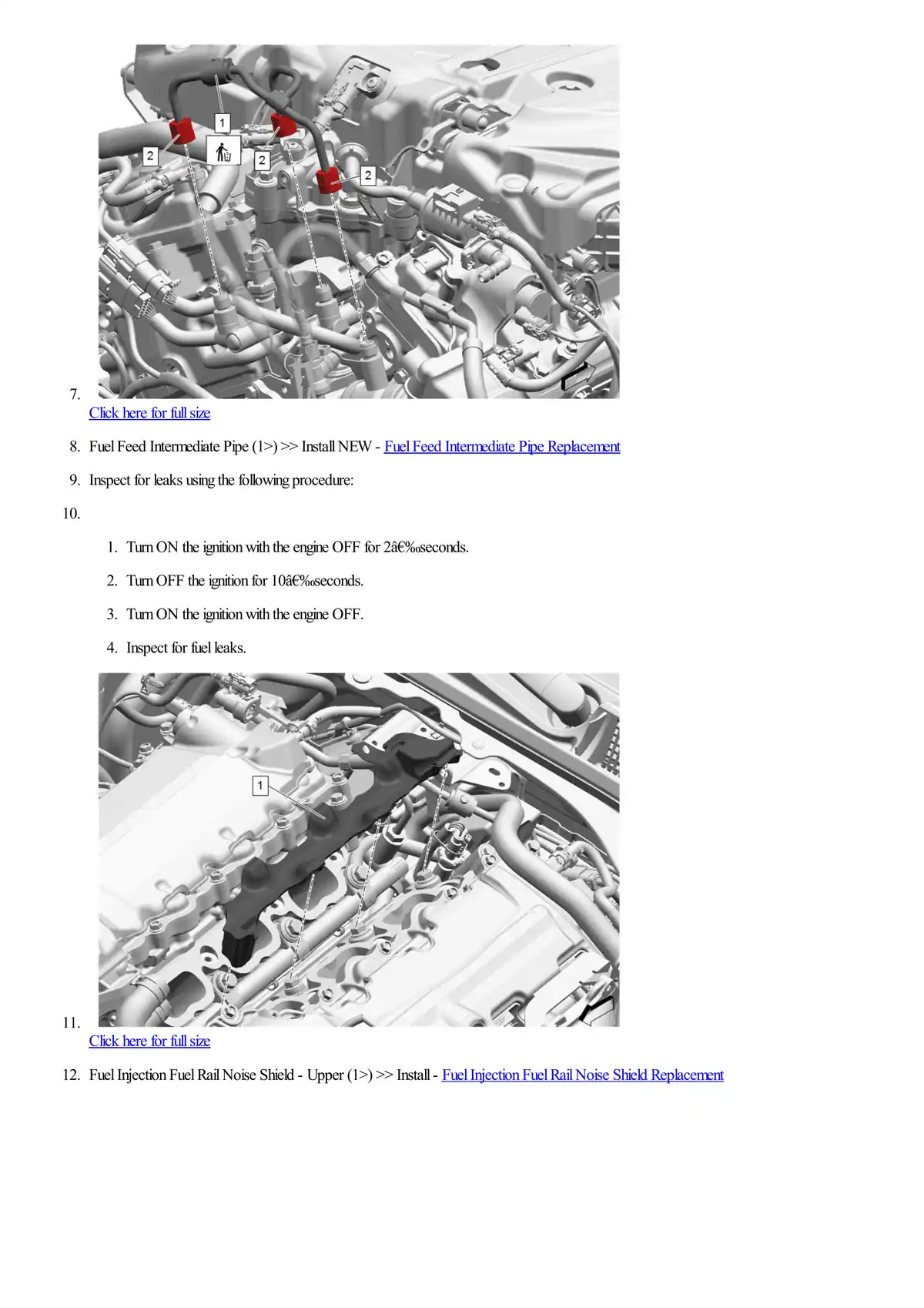 1

2

2

2

7.

Click here for full size

8. Fuel Feed Intermediate Pipe (1>) >> Install NEW - Fuel Feed Intermediate Pipe Replacement

9. Inspect for leaks using the following procedure:

10.

1. Turn ON the ignition with the engine OFF for 2â€‰seconds.

2. Turn OFF the ignition for 10â€‰seconds.

3. Turn ON the ignition with the engine OFF.

4. Inspect for fuel leaks.

1

11.

Click here for full size

12. Fuel Injection Fuel Rail Noise Shield - Upper (1>) >> Install - Fuel Injection Fuel Rail Noise Shield Replacement