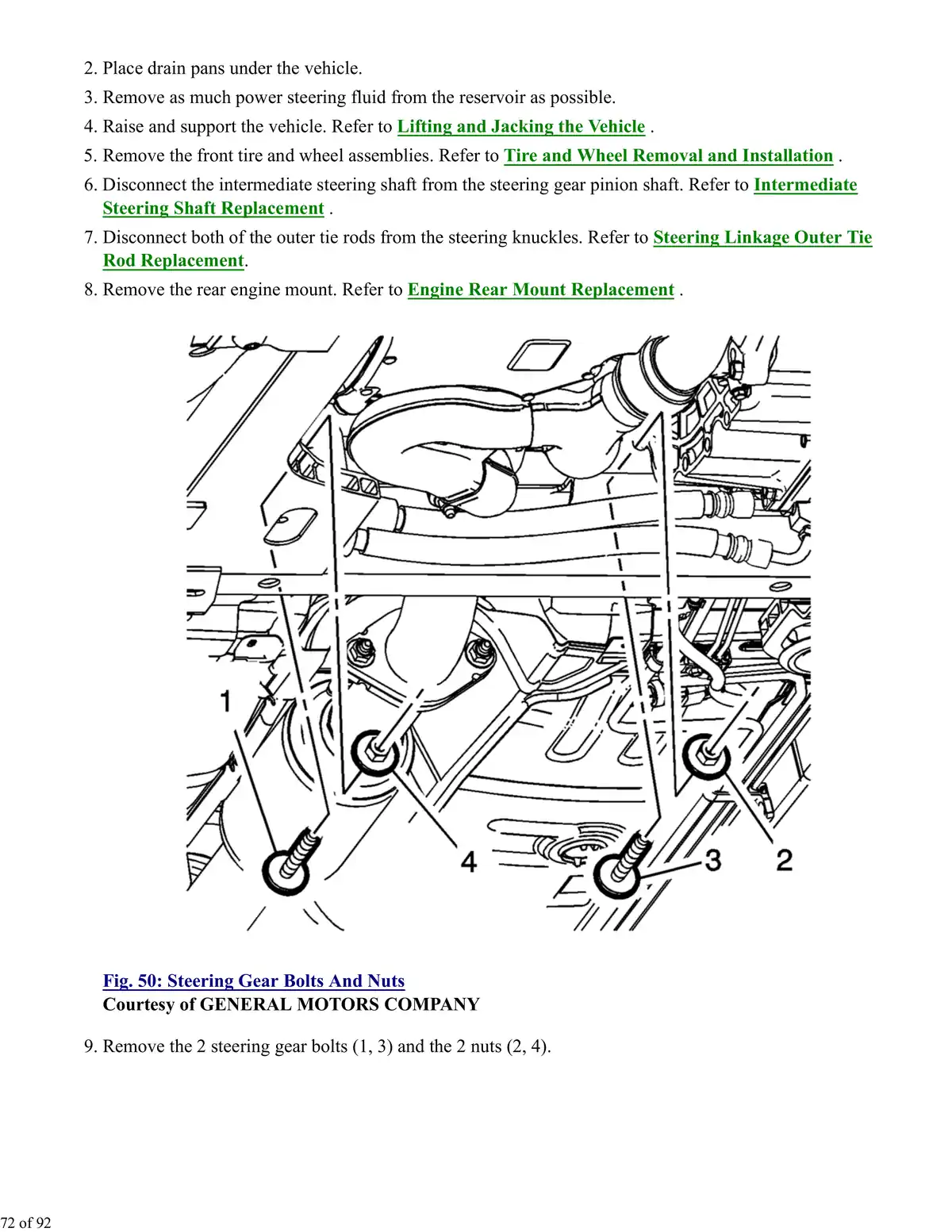 2. Place drain pans under the vehicle.
3. Remove as much power steering fluid from the reservoir as possible.
4. Raise and support the vehicle. Refer to Lifting and Jacking the Vehicle .
5. Remove the front tire and wheel assemblies. Refer to Tire and Wheel Removal and Installation .
6. Disconnect the intermediate steering shaft from the steering gear pinion shaft. Refer to Intermediate Steering Shaft Replacement .
7. Disconnect both of the outer tie rods from the steering knuckles. Refer to Steering Linkage Outer Tie Rod Replacement.
8. Remove the rear engine mount. Refer to Engine Rear Mount Replacement .

1
4
3
2

Fig. 50: Steering Gear Bolts And Nuts
Courtesy of GENERAL MOTORS COMPANY

9. Remove the 2 steering gear bolts (1, 3) and the 2 nuts (2, 4).

72 of 92