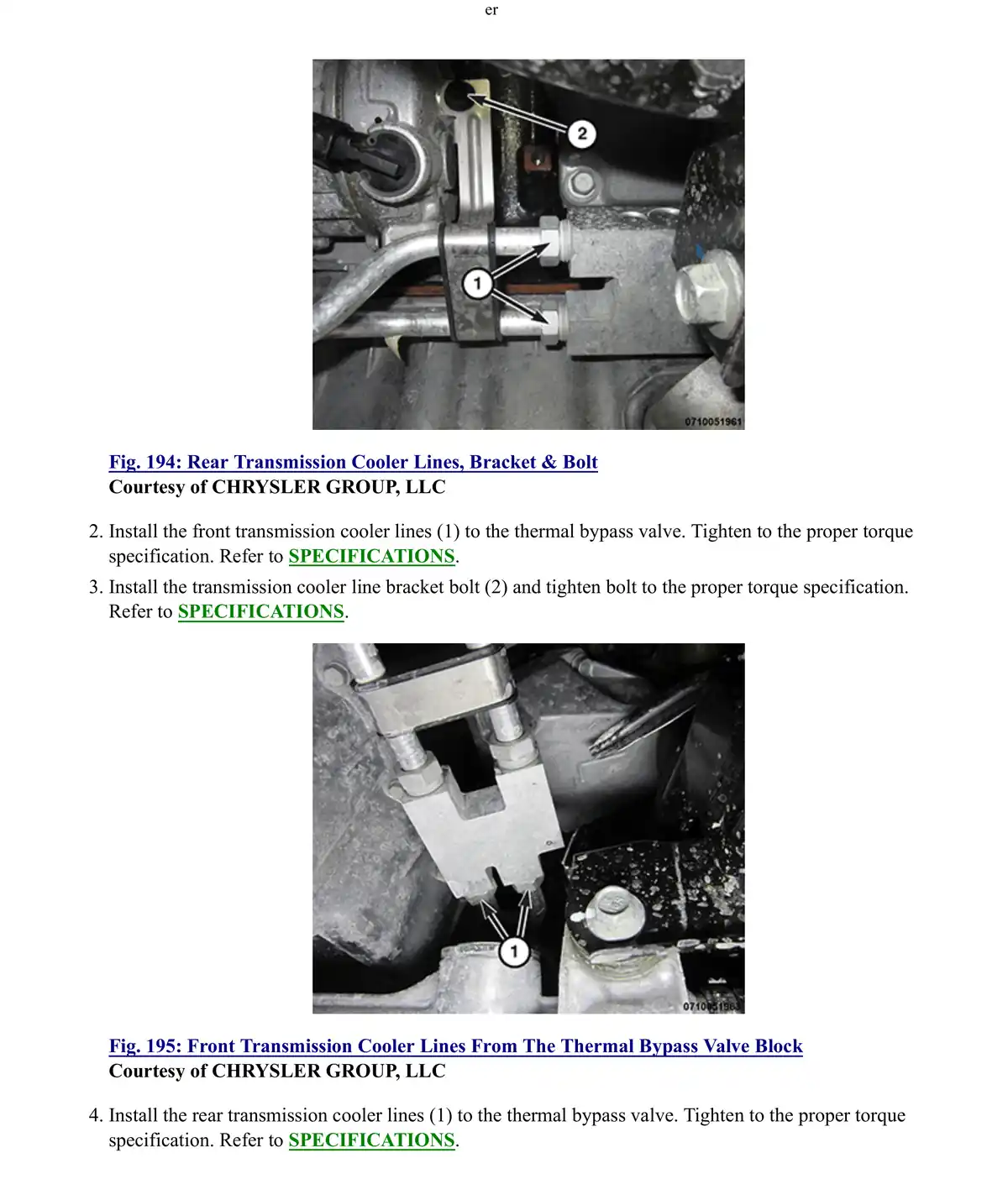 er

2

1

0710051961

Fig. 194: Rear Transmission Cooler Lines, Bracket & Bolt
Courtesy of CHRYSLER GROUP, LLC

2. Install the front transmission cooler lines (1) to the thermal bypass valve. Tighten to the proper torque specification. Refer to SPECIFICATIONS.
3. Install the transmission cooler line bracket bolt (2) and tighten bolt to the proper torque specification. Refer to SPECIFICATIONS.

1

0710051963

Fig. 195: Front Transmission Cooler Lines From The Thermal Bypass Valve Block
Courtesy of CHRYSLER GROUP, LLC

4. Install the rear transmission cooler lines (1) to the thermal bypass valve. Tighten to the proper torque specification. Refer to SPECIFICATIONS.