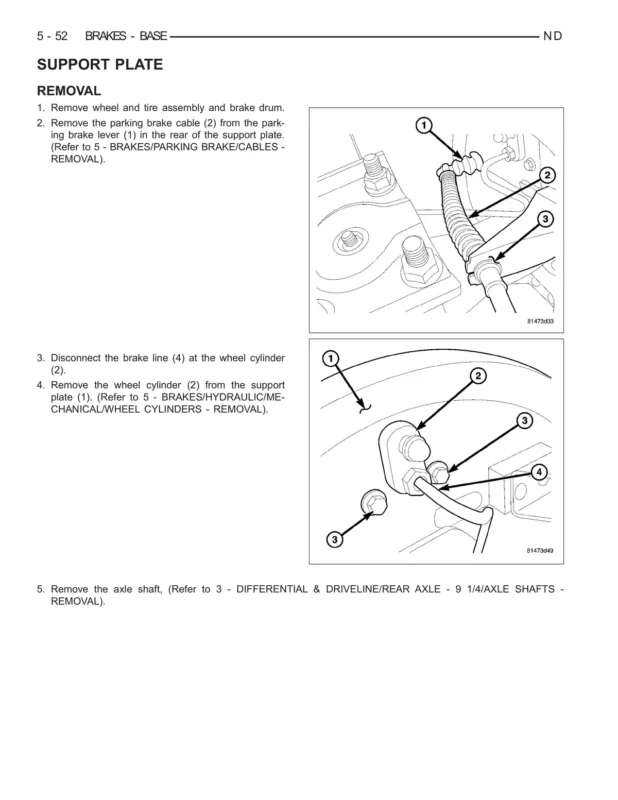 5 - 52 BRAKES - BASE ND

SUPPORT PLATE

REMOVAL

1. Remove wheel and tire assembly and brake drum.

2. Remove the parking brake cable (2) from the parking brake lever (1) in the rear of the support plate. (Refer to 5 - BRAKES/PARKING BRAKE/CABLES - REMOVAL).

1
2
3
81473d33

3. Disconnect the brake line (4) at the wheel cylinder (2).

4. Remove the wheel cylinder (2) from the support plate (1). (Refer to 5 - BRAKES/HYDRAULIC/MECHANICAL/WHEEL CYLINDERS - REMOVAL).

1
2
3
4
3
81473d49

5. Remove the axle shaft, (Refer to 3 - DIFFERENTIAL & DRIVELINE/REAR AXLE - 9 1/4/AXLE SHAFTS - REMOVAL).