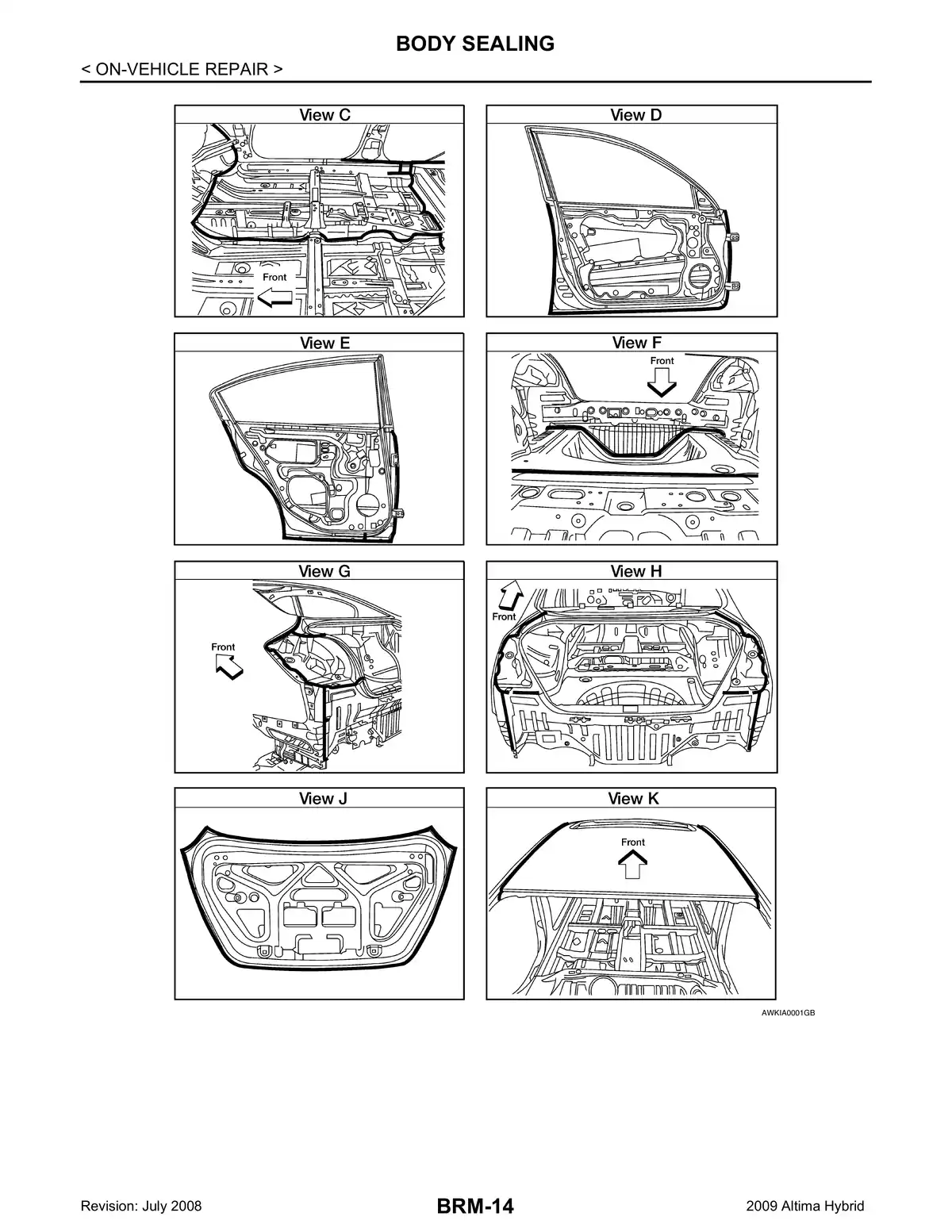 BODY SEALING

< ON-VEHICLE REPAIR >

View C

Front

View D

View E

View F

Front

View G

Front

View H

Front

View J

View K

Front

AWKIA0001GB

Revision: July 2008

BRM-14

2009 Altima Hybrid