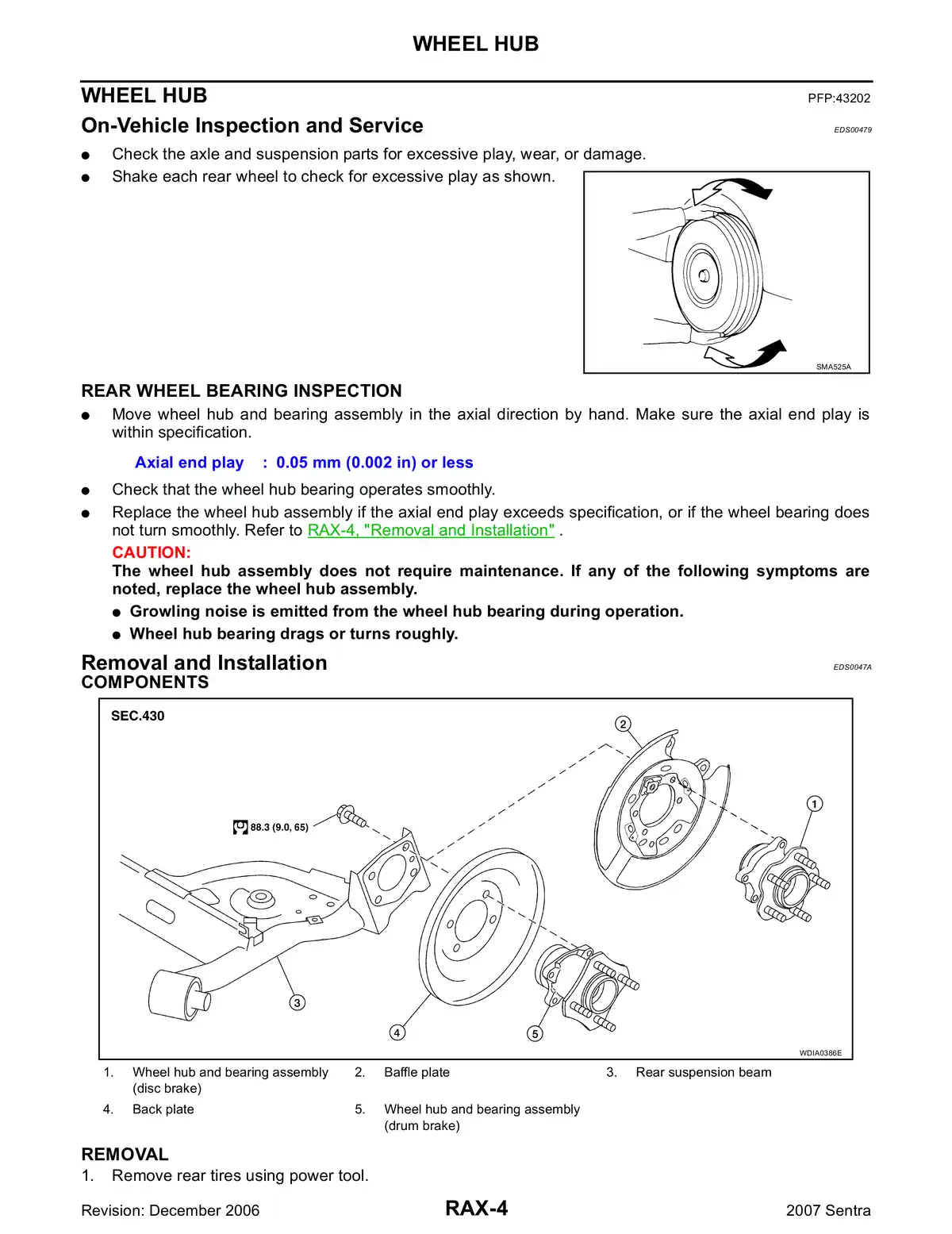 WHEEL HUB

WHEEL HUB PFP:43202

On-Vehicle Inspection and Service EDS00479

● Check the axle and suspension parts for excessive play, wear, or damage.
● Shake each rear wheel to check for excessive play as shown.

SMA525A

REAR WHEEL BEARING INSPECTION

● Move wheel hub and bearing assembly in the axial direction by hand. Make sure the axial end play is within specification.

Axial end play : 0.05 mm (0.002 in) or less

● Check that the wheel hub bearing operates smoothly.
● Replace the wheel hub assembly if the axial end play exceeds specification, or if the wheel bearing does not turn smoothly. Refer to RAX-4, "Removal and Installation" .

CAUTION:
The wheel hub assembly does not require maintenance. If any of the following symptoms are noted, replace the wheel hub assembly.
● Growling noise is emitted from the wheel hub bearing during operation.
● Wheel hub bearing drags or turns roughly.

Removal and Installation EDS0047A

COMPONENTS

SEC.430

88.3 (9.0, 65)

2 1 3 4 5

WDIA0386E

1. Wheel hub and bearing assembly (disc brake)
2. Baffle plate
3. Rear suspension beam
4. Back plate
5. Wheel hub and bearing assembly (drum brake)

REMOVAL

1. Remove rear tires using power tool.

Revision: December 2006 RAX-4 2007 Sentra