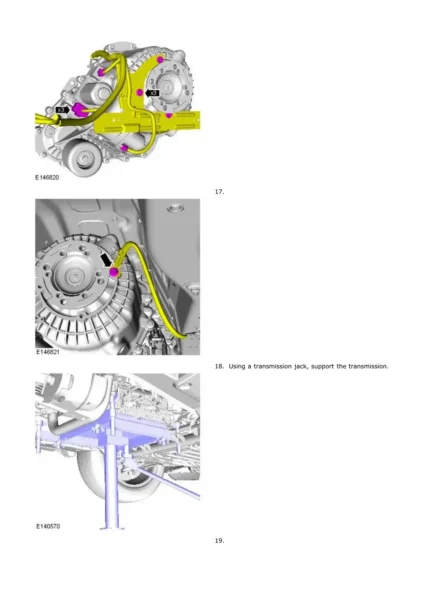 x3

x3

E146820

17.

E146821

18. Using a transmission jack, support the transmission.

E140570

19.