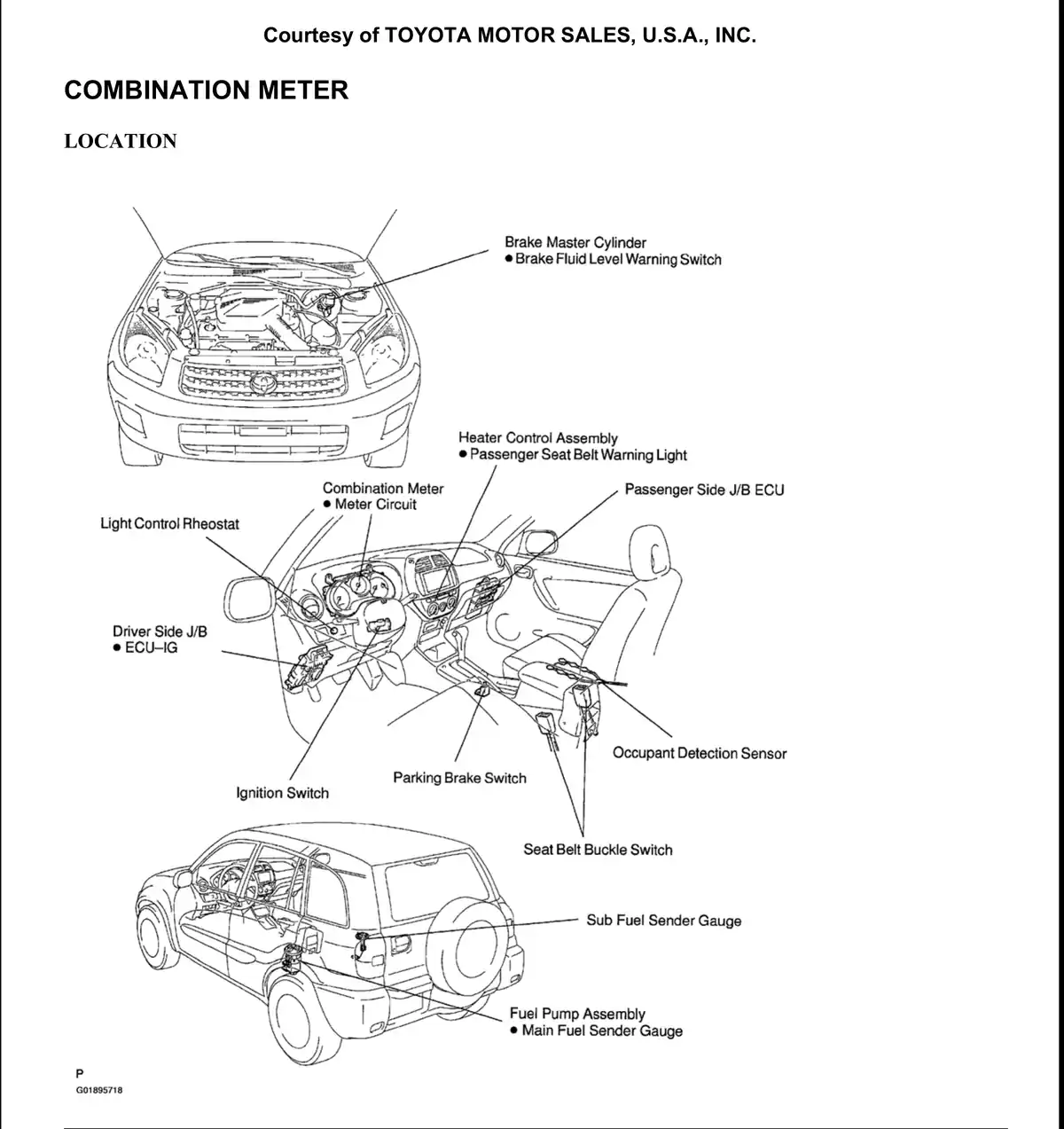 Courtesy of TOYOTA MOTOR SALES, U.S.A., INC.

COMBINATION METER

LOCATION

Brake Master Cylinder
● Brake Fluid Level Warning Switch

Heater Control Assembly
● Passenger Seat Belt Warning Light

Combination Meter
● Meter Circuit

Passenger Side J/B ECU

Light Control Rheostat

Driver Side J/B
● ECU–IG

Occupant Detection Sensor

Parking Brake Switch

Ignition Switch

Seat Belt Buckle Switch

Sub Fuel Sender Gauge

Fuel Pump Assembly
● Main Fuel Sender Gauge

P
G01895718